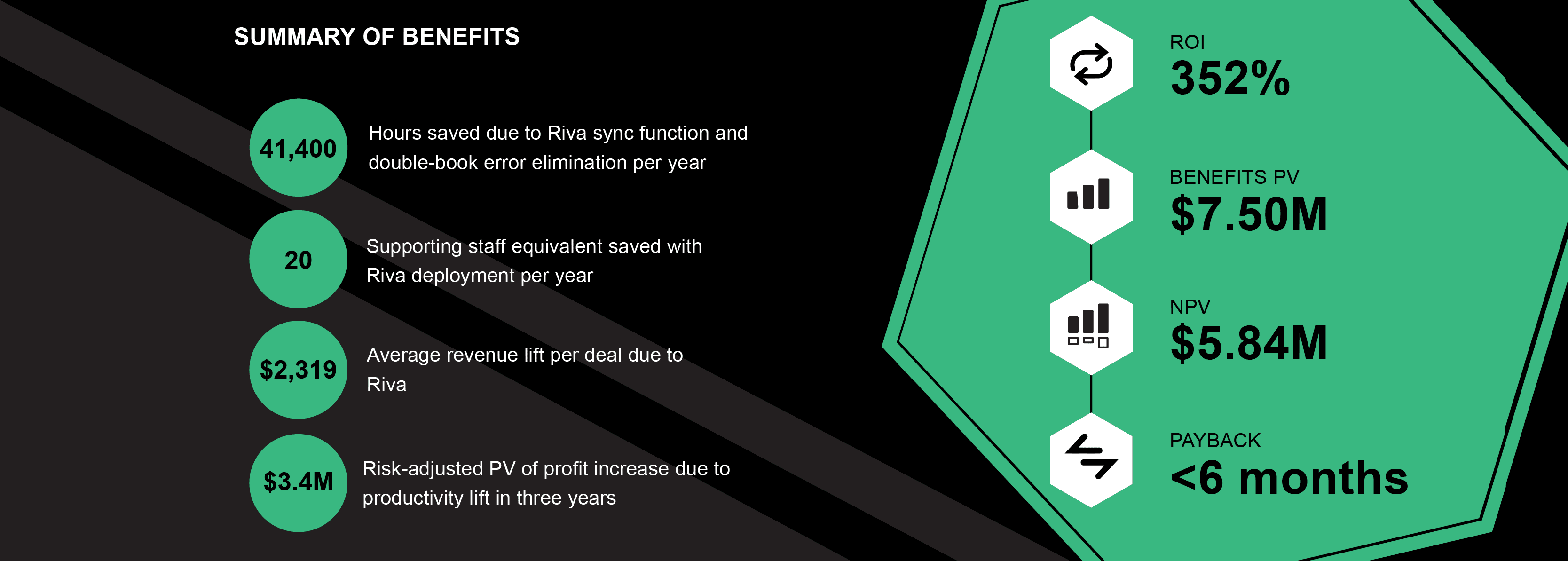 SUMMARY OF BENEFITS

41,400
Hours saved due to Riva sync function and double-book error elimination per year

20
Supporting staff equivalent saved with Riva deployment per year

$2,319
Average revenue lift per deal due to Riva

$3.4M
Risk-adjusted PV of profit increase due to productivity lift in three years

ROI
352%

BENEFITS PV
$7.50M

NPV
$5.84M

PAYBACK
<6 months